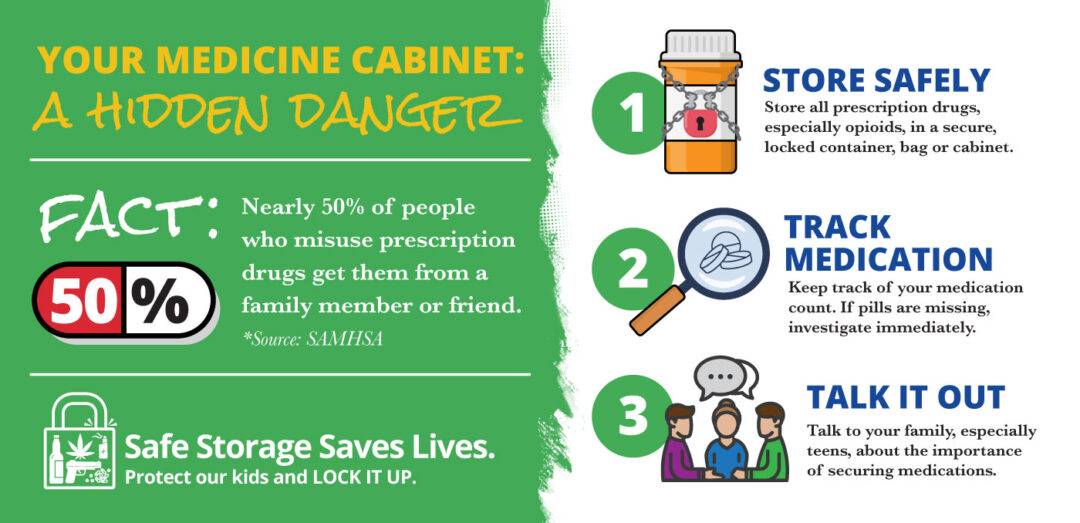 YOUR MEDICINE CABINET:
A HIDDEN DANGER

FACT:

50%

Nearly 50% of people who misuse prescription drugs get them from a family member or friend.

*Source: SAMHSA

Safe Storage Saves Lives.
Protect our kids and LOCK IT UP.

1

STORE SAFELY
Store all prescription drugs, especially opioids, in a secure, locked container, bag or cabinet.

2

TRACK MEDICATION
Keep track of your medication count. If pills are missing, investigate immediately.

3

TALK IT OUT
Talk to your family, especially teens, about the importance of securing medications.